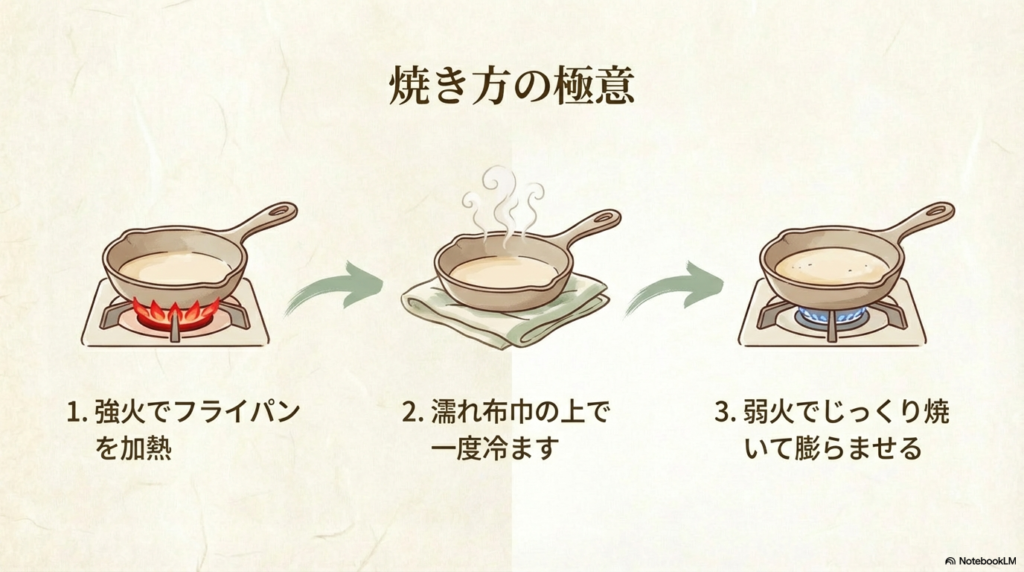 焼き方の極意

1. 強火でフライパンを加熱

2. 濡れ布巾の上で一度冷ます

3. 弱火でじっくり焼いて膨らませる

NotebookLM