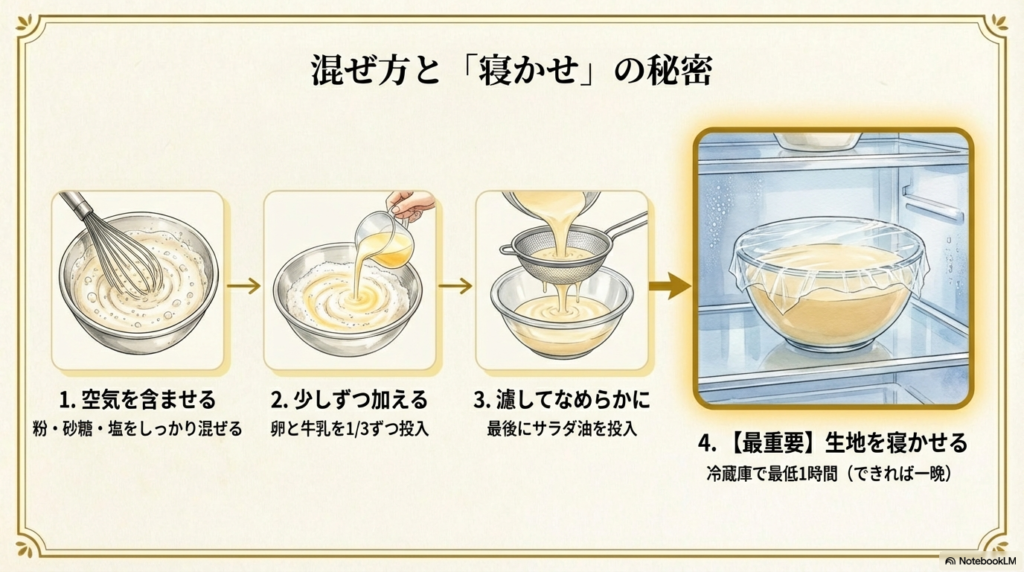 混ぜ方と「寝かせ」の秘密

1. 空気を含ませる
粉・砂糖・塩をしっかり混ぜる

2. 少しずつ加える
卵と牛乳を1/3ずつ投入

3. 濾してなめらかに
最後にサラダ油を投入

4. 【最重要】生地を寝かせる
冷蔵庫で最低1時間（できれば一晩）

NotebookLM